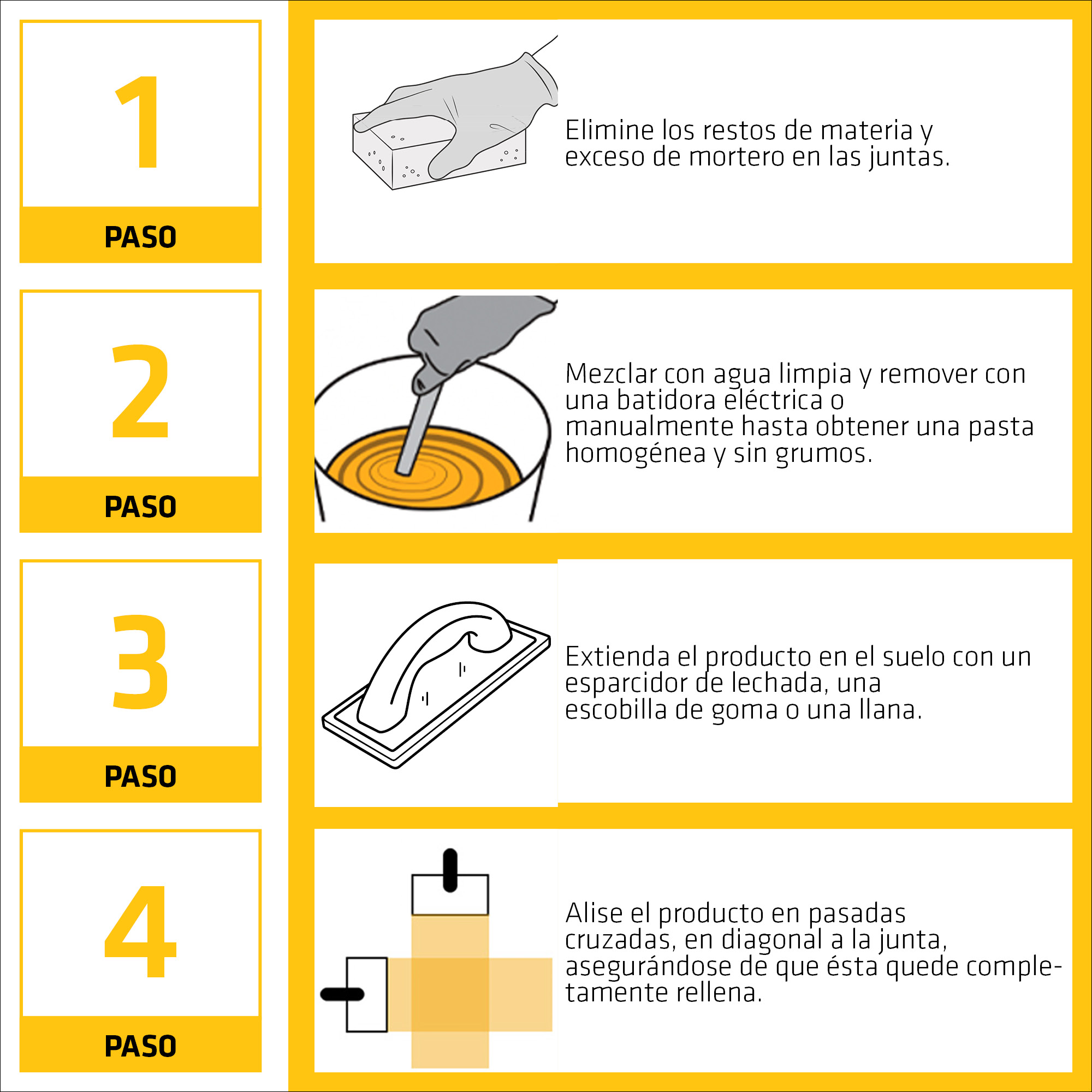 1
PASO

Elimine los restos de materia y exceso de mortero en las juntas.

2
PASO

Mezclar con agua limpia y remover con una batidora eléctrica o manualmente hasta obtener una pasta homogénea y sin grumos.

3
PASO

Extienda el producto en el suelo con un esparcidor de lechada, una escobilla de goma o una llana.

4
PASO

Alise el producto en pasadas cruzadas, en diagonal a la junta, asegurándose de que ésta quede completamente rellena.